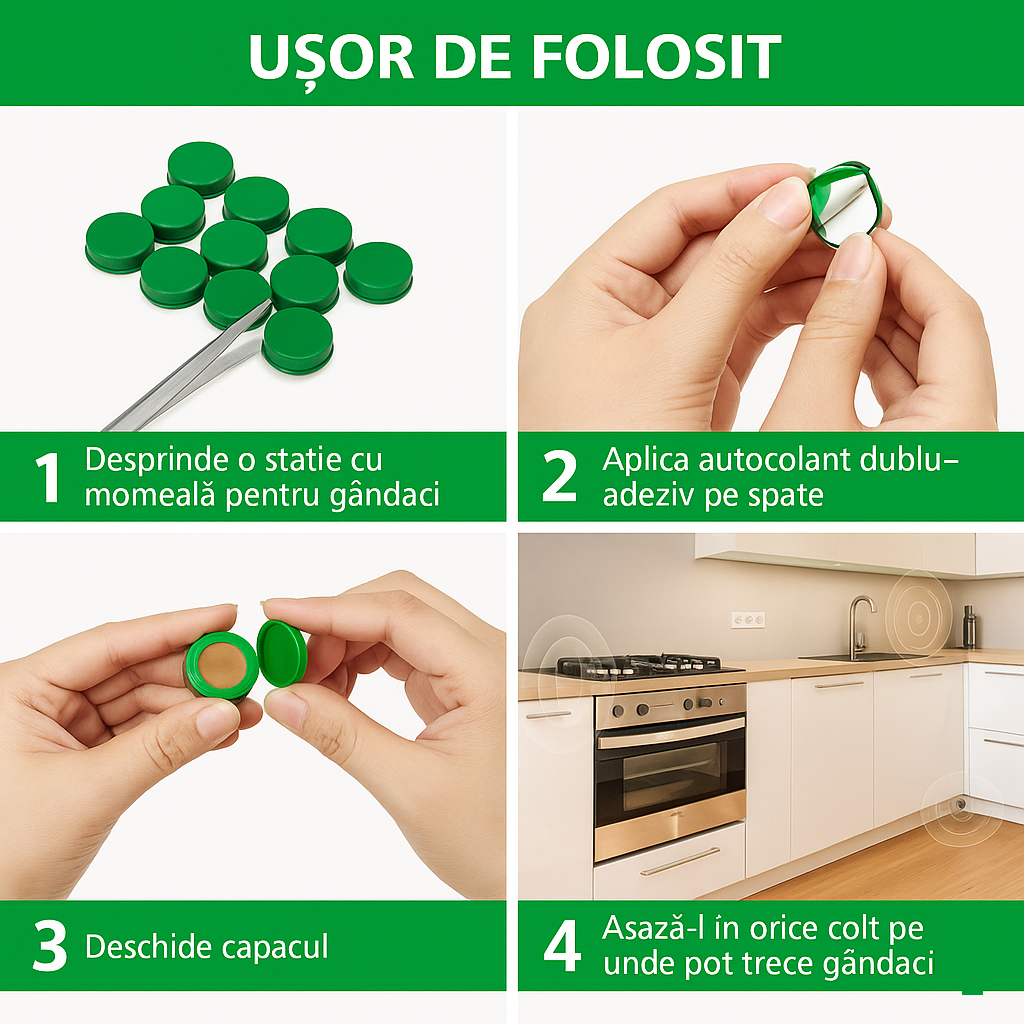 UȘOR DE FOLOSIT

1 Desprinde o statie cu momeală pentru gândaci

2 Aplica autocolant dublu-adeziv pe spate

3 Deschide capacul

4 Asază-l în orice colt pe unde pot trece gândaci